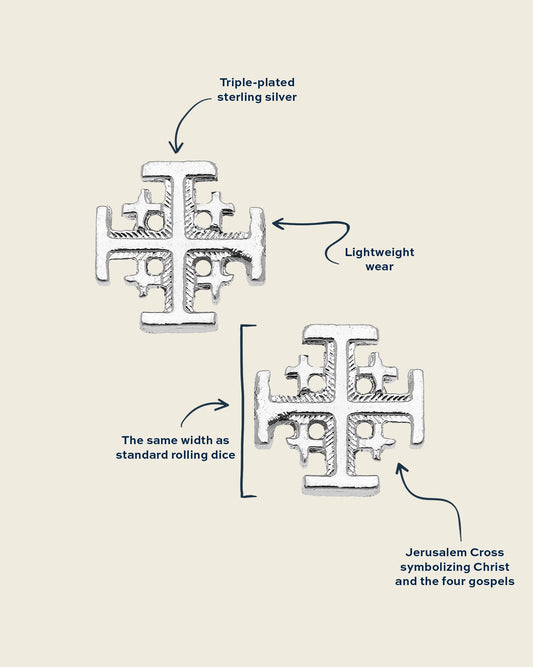 Triple-plated sterling silver

Lightweight wear

The same width as standard rolling dice

Jerusalem Cross symbolizing Christ and the four gospels